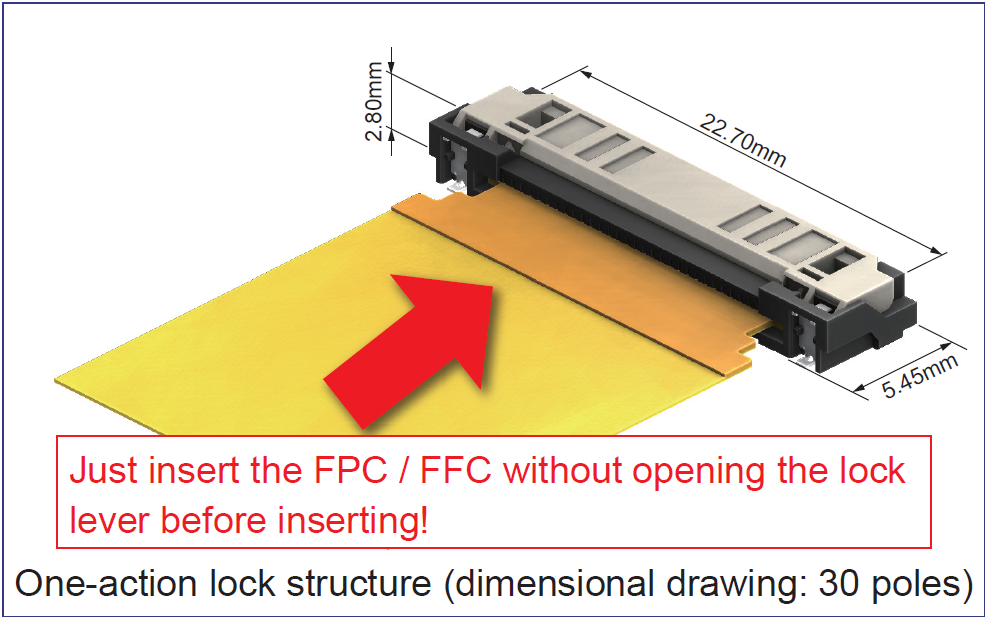 2.80mm

22.70mm

5.45mm

Just insert the FPC / FFC without opening the lock lever before inserting!

One-action lock structure (dimensional drawing: 30 poles)