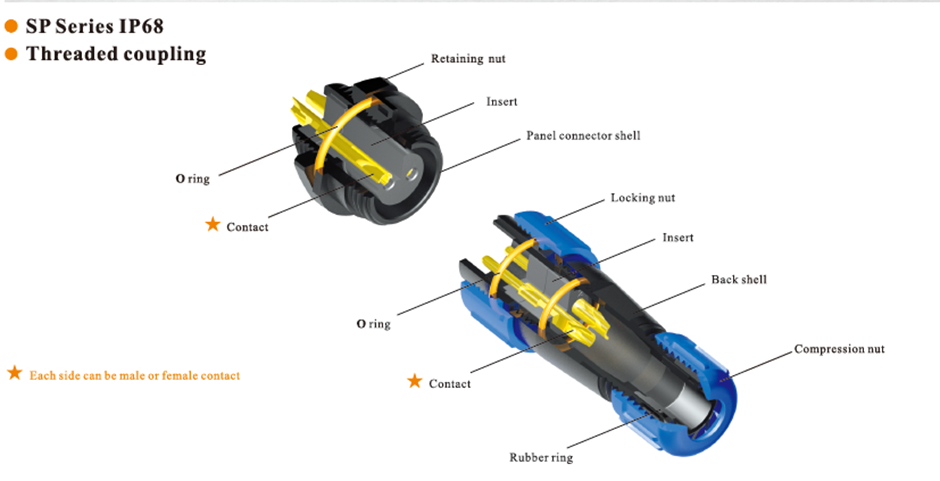 ● SP Series IP68
● Threaded coupling

Retaining nut
Insert
Panel connector shell
O ring
★ Contact

Locking nut
Insert
Back shell
O ring
Compression nut
★ Contact
Rubber ring

★ Each side can be male or female contact