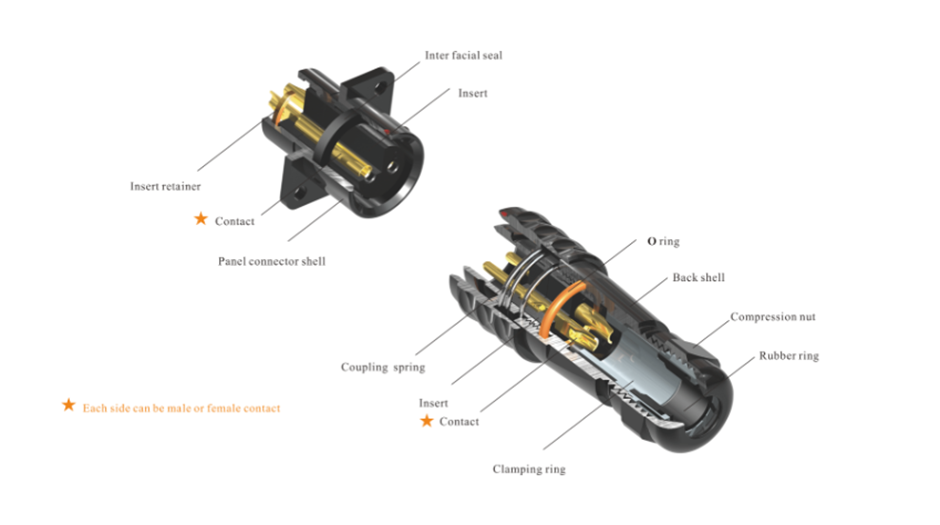 Inter facial seal

Insert

Insert retainer

★ Contact

Panel connector shell

O ring

Back shell

Compression nut

Rubber ring

Coupling spring

Insert

★ Contact

Clamping ring

★ Each side can be male or female contact